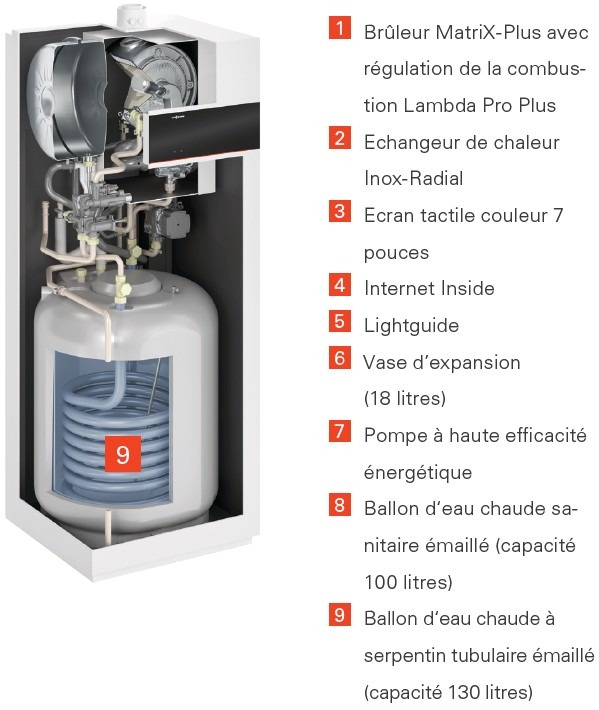 9

1 Brûleur MatriX-Plus avec régulation de la combustion Lambda Pro Plus

2 Echangeur de chaleur Inox-Radial

3 Ecran tactile couleur 7 pouces

4 Internet Inside

5 Lightguide

6 Vase d'expansion (18 litres)

7 Pompe à haute efficacité énergétique

8 Ballon d'eau chaude sanitaire émaillé (capacité 100 litres)

9 Ballon d'eau chaude à serpentin tubulaire émaillé (capacité 130 litres)